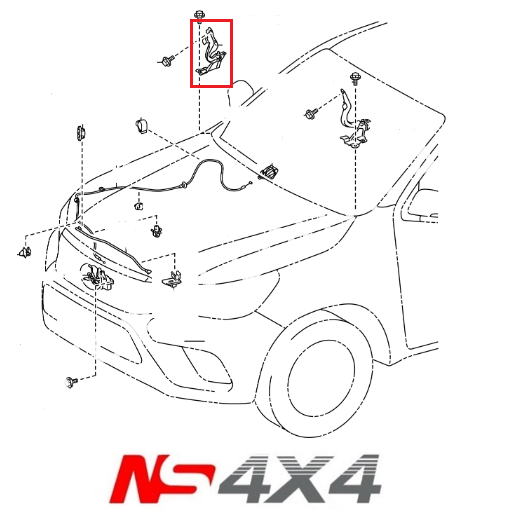 NS4X4